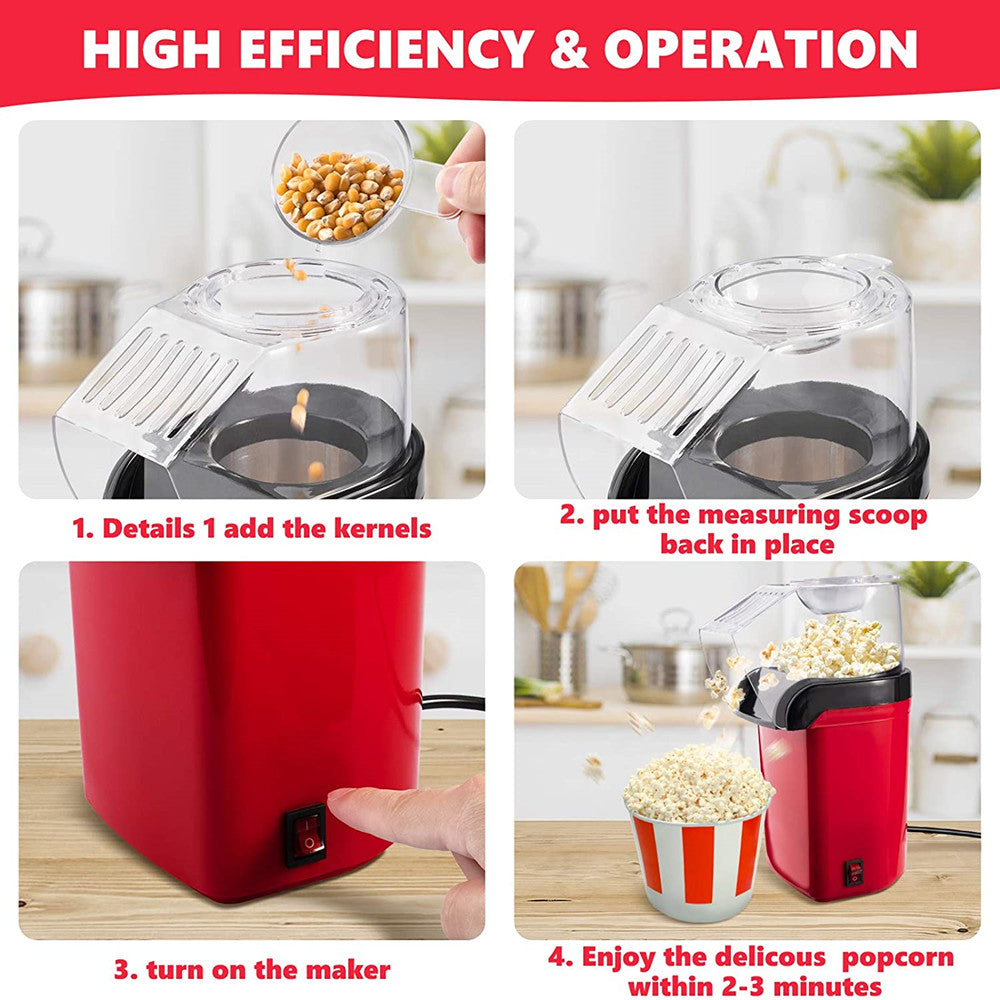 HIGH EFFICIENCY & OPERATION

1. Details 1 add the kernels

2. put the measuring scoop back in place

3. turn on the maker

4. Enjoy the delicous popcorn within 2-3 minutes