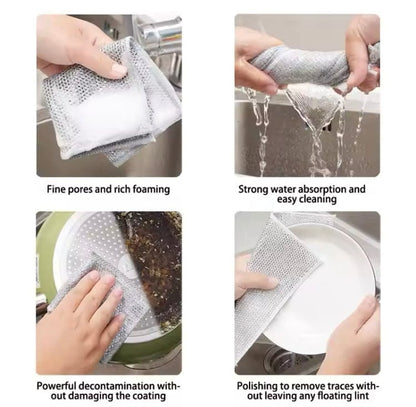 Fine pores and rich foaming

Strong water absorption and easy cleaning

Powerful decontamination without damaging the coating

Polishing to remove traces without leaving any floating lint