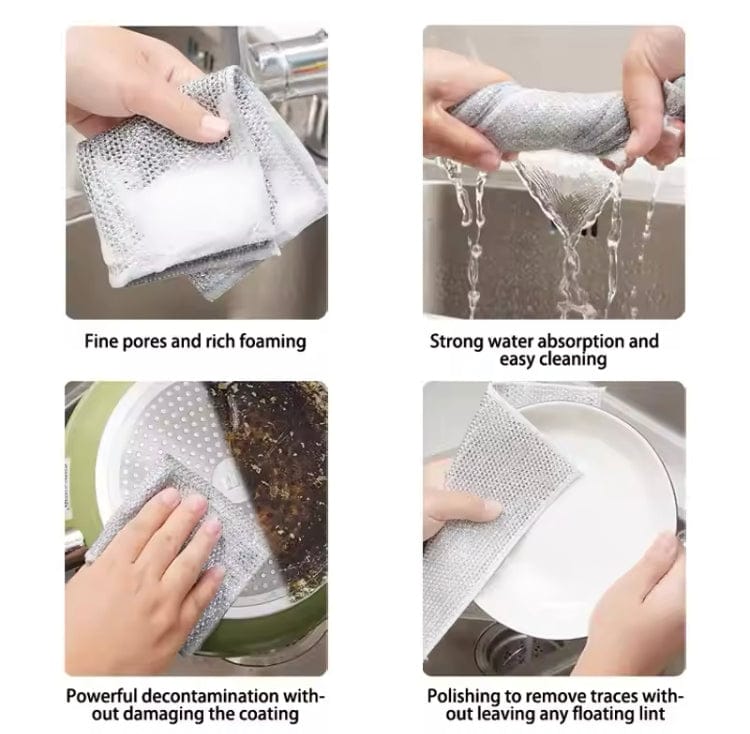 Fine pores and rich foaming

Strong water absorption and easy cleaning

Powerful decontamination without damaging the coating

Polishing to remove traces without leaving any floating lint